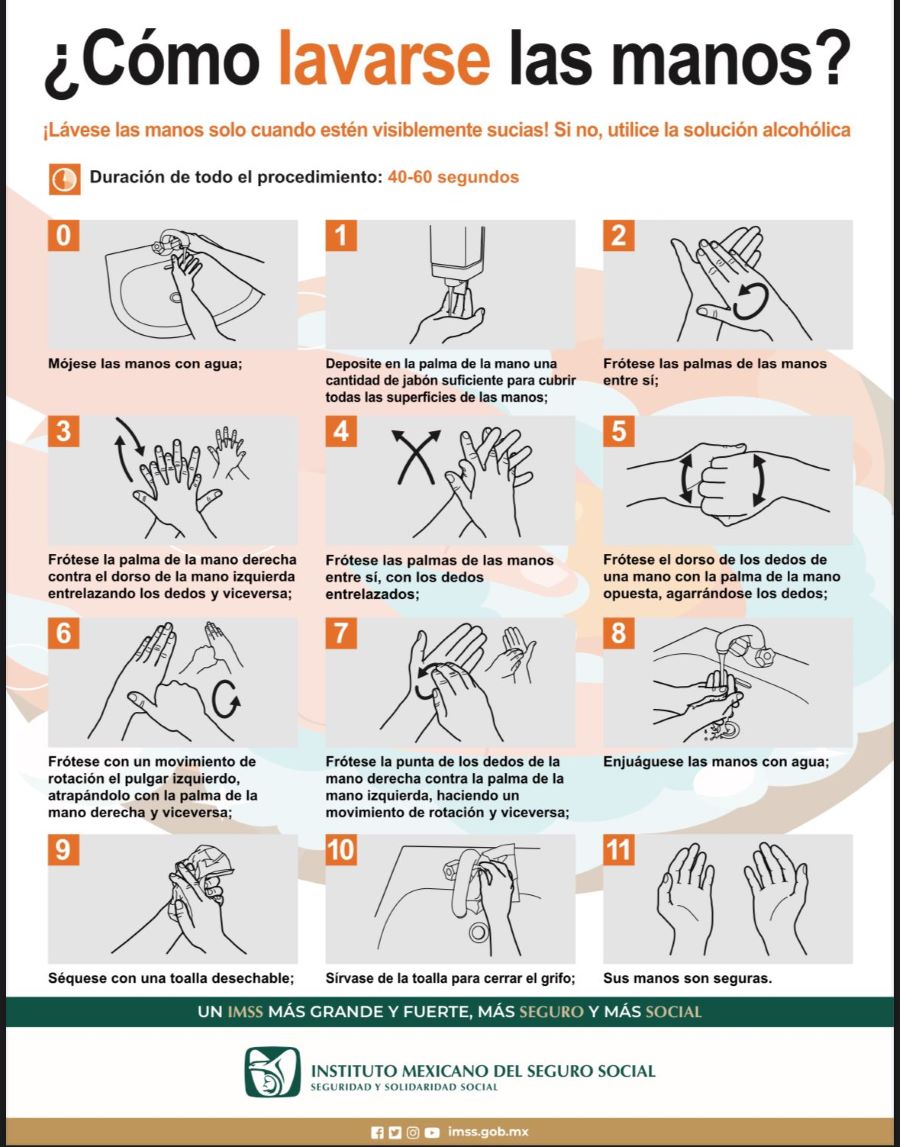 ¿Cómo lavarse las manos?

¡Lávese las manos solo cuando estén visiblemente sucias! Si no, utilice la solución alcohólica

Duración de todo el procedimiento: 40-60 segundos

0

Mójese las manos con agua;

1

Deposite en la palma de la mano una cantidad de jabón suficiente para cubrir todas las superficies de las manos;

2

Frótese las palmas de las manos entre sí;

3

Frótese la palma de la mano derecha contra el dorso de la mano izquierda entrelazando los dedos y viceversa;

4

Frótese las palmas de las manos entre sí, con los dedos entrelazados;

5

Frótese el dorso de los dedos de una mano con la palma de la mano opuesta, agarrándose los dedos;

6

Frótese con un movimiento de rotación el pulgar izquierdo, atrapándolo con la palma de la mano derecha y viceversa;

7

Frótese la punta de los dedos de la mano derecha contra la palma de la mano izquierda, haciendo un movimiento de rotación y viceversa;

8

Enjuáguese las manos con agua;

9

Séquese con una toalla desechable;

10

Sírvase de la toalla para cerrar el grifo;

11

Sus manos son seguras.

UN IMSS MÁS GRANDE Y FUERTE, MÁS SEGURO Y MÁS SOCIAL

INSTITUTO MEXICANO DEL SEGURO SOCIAL
SEGURIDAD Y SOLIDARIDAD SOCIAL

imss.gob.mx